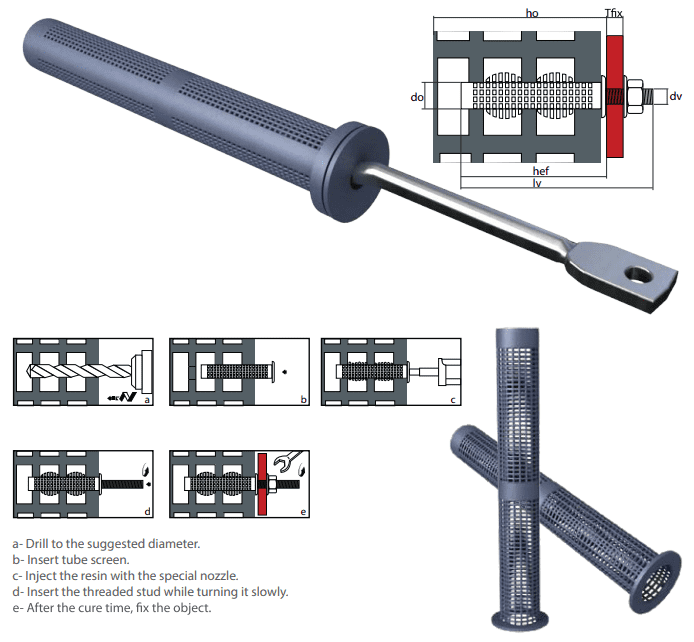 ho
Tfix
do
dv
hef
lv

a
b
c
d
e

a- Drill to the suggested diameter.
b- Insert tube screen.
c- Inject the resin with the special nozzle.
d- Insert the threaded stud while turning it slowly.
e- After the cure time, fix the object.