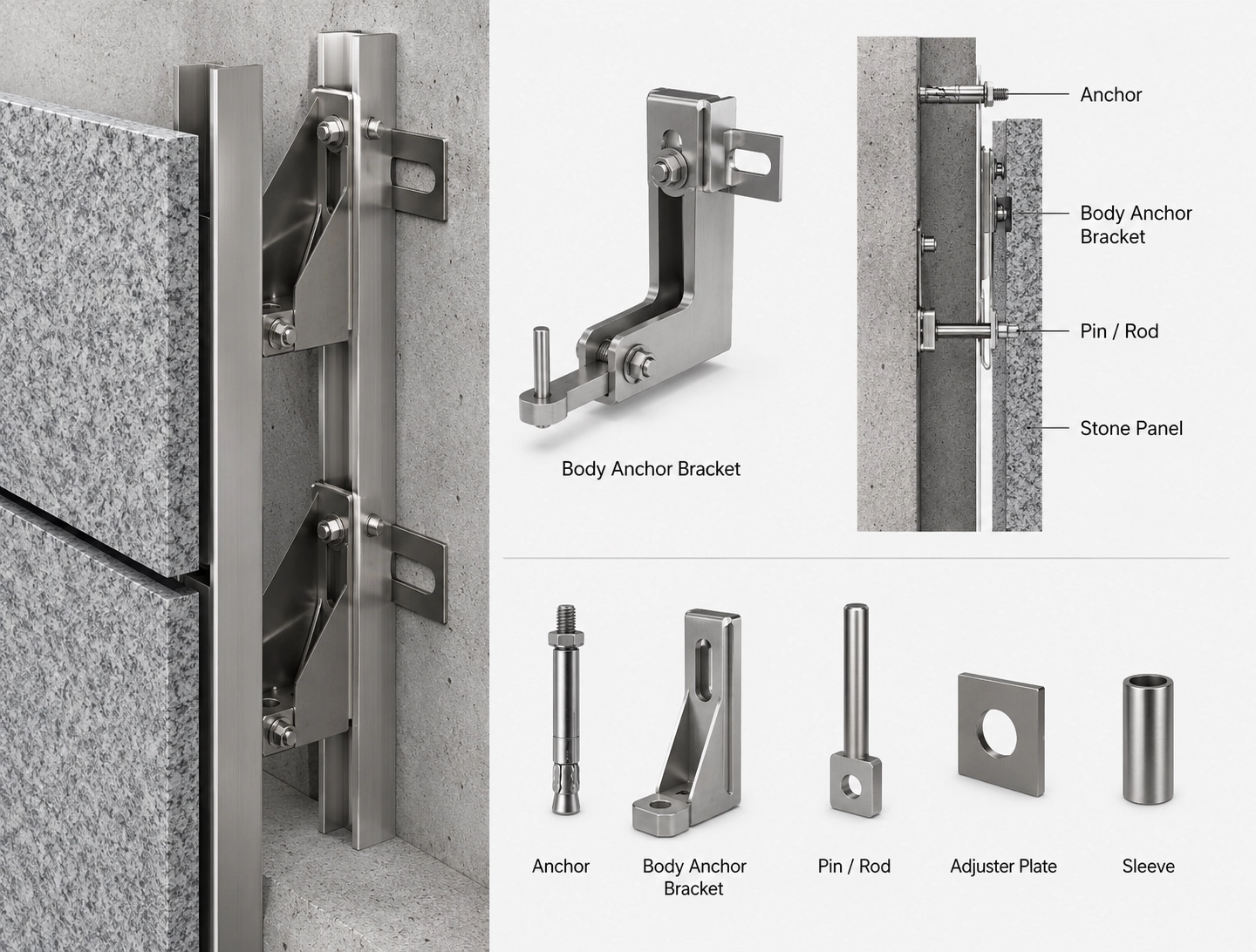 Body Anchor Bracket

Anchor

Body Anchor Bracket

Pin / Rod

Stone Panel

Anchor

Body Anchor Bracket

Pin / Rod

Adjuster Plate

Sleeve