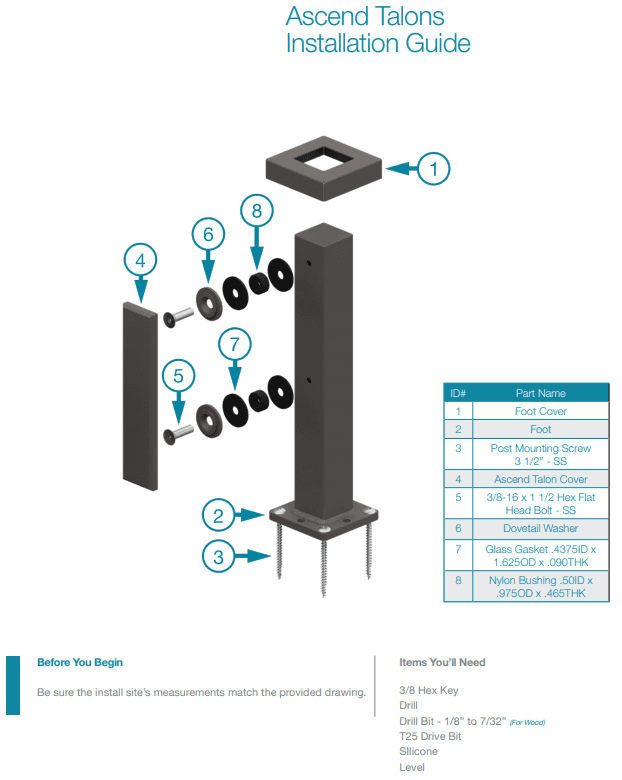 Ascend Talons
Installation Guide

1
8
6
4
7
5
2
3

| ID# | Part Name |
|---|---|
| 1 | Foot Cover |
| 2 | Foot |
| 3 | Post Mounting Screw 3 1/2" - SS |
| 4 | Ascend Talon Cover |
| 5 | 3/8-16 x 1 1/2 Hex Flat Head Bolt - SS |
| 6 | Dovetail Washer |
| 7 | Glass Gasket .4375ID x 1.625OD x .090THK |
| 8 | Nylon Bushing .50ID x .975OD x .465THK |

Before You Begin

Be sure the install site's measurements match the provided drawing.

Items You'll Need

3/8 Hex Key
Drill
Drill Bit - 1/8" to 7/32" (For Wood)
T25 Drive Bit
SIlicone
Level