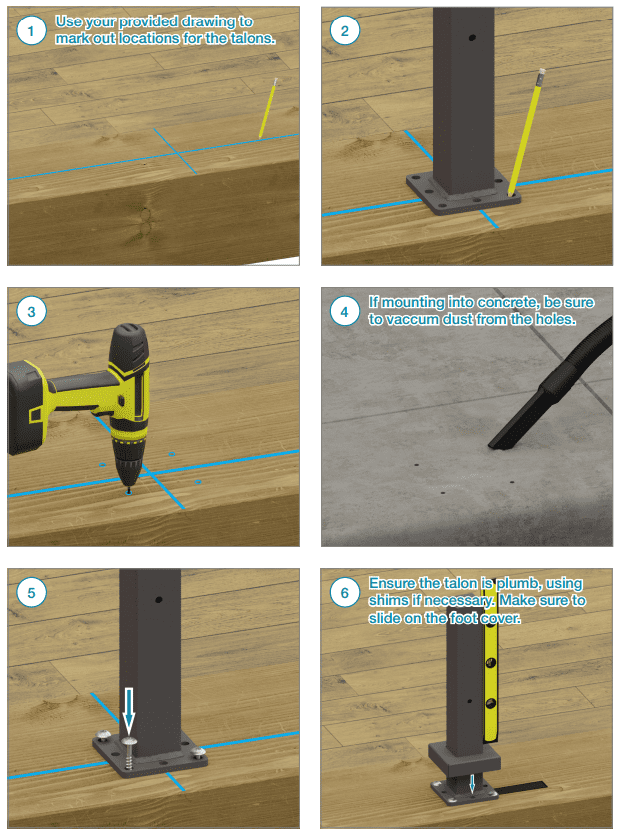 1 Use your provided drawing to mark out locations for the talons.

2

3

4 If mounting into concrete, be sure to vaccum dust from the holes.

5

6 Ensure the talon is plumb, using shims if necessary. Make sure to slide on the foot cover.