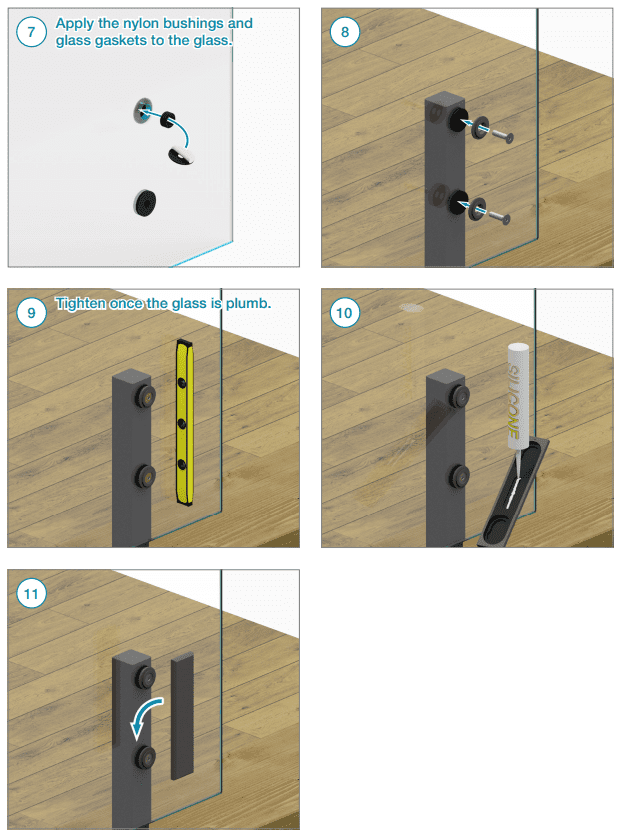 7 Apply the nylon bushings and glass gaskets to the glass.

8

9 Tighten once the glass is plumb.

10

SILICONE

11