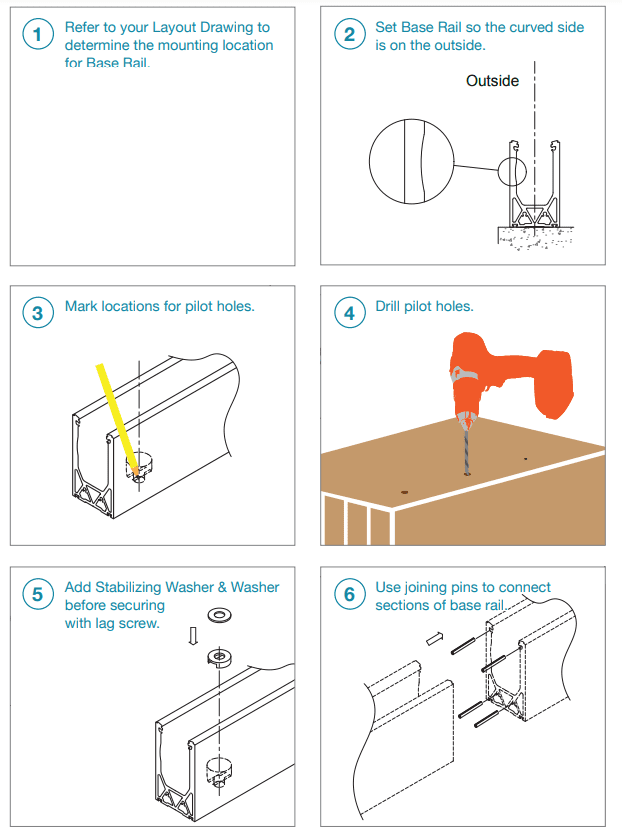 1 Refer to your Layout Drawing to determine the mounting location for Base Rail.

2 Set Base Rail so the curved side is on the outside.

Outside

3 Mark locations for pilot holes.

4 Drill pilot holes.

5 Add Stabilizing Washer & Washer before securing with lag screw.

6 Use joining pins to connect sections of base rail.