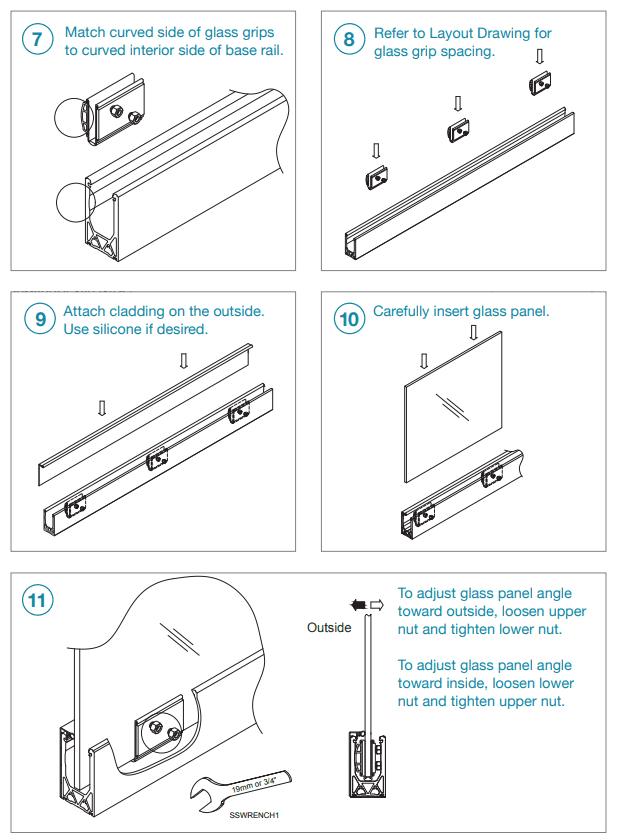 7 Match curved side of glass grips to curved interior side of base rail.

8 Refer to Layout Drawing for glass grip spacing.

9 Attach cladding on the outside. Use silicone if desired.

10 Carefully insert glass panel.

11

19mm or 3/4"

SSWRENCH1

Outside

To adjust glass panel angle toward outside, loosen upper nut and tighten lower nut.

To adjust glass panel angle toward inside, loosen lower nut and tighten upper nut.