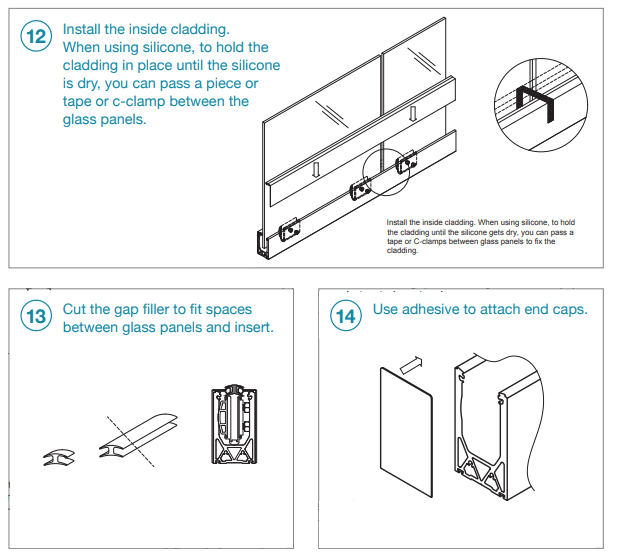 12 Install the inside cladding. When using silicone, to hold the cladding in place until the silicone is dry, you can pass a piece or tape or c-clamp between the glass panels.

Install the inside cladding. When using silicone, to hold the cladding until the silicone gets dry, you can pass a tape or C-clamps between glass panels to fix the cladding.

13 Cut the gap filler to fit spaces between glass panels and insert.

14 Use adhesive to attach end caps.