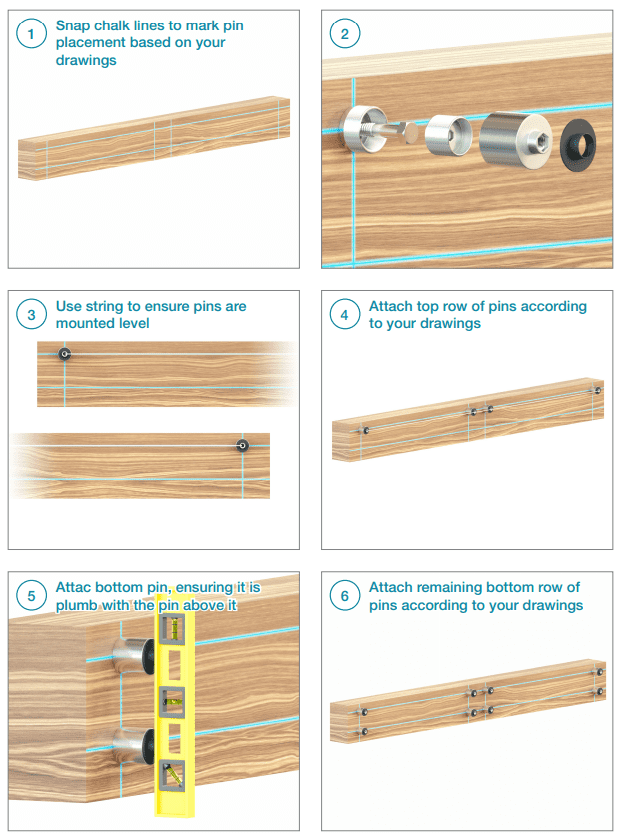 1 Snap chalk lines to mark pin placement based on your drawings

2

3 Use string to ensure pins are mounted level

4 Attach top row of pins according to your drawings

5 Attac bottom pin, ensuring it is plumb with the pin above it

6 Attach remaining bottom row of pins according to your drawings