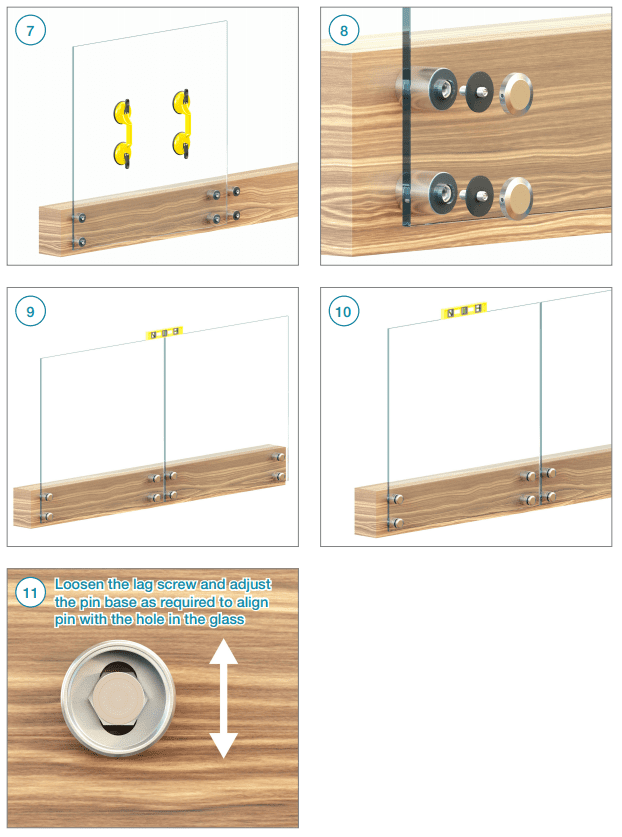 7

8

9

10

11 Loosen the lag screw and adjust the pin base as required to align pin with the hole in the glass