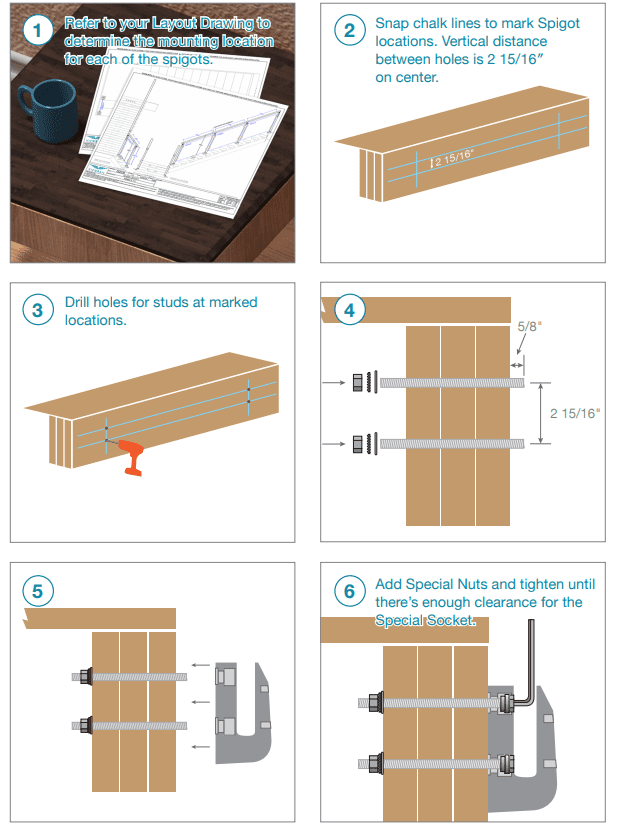 1 Refer to your Layout Drawing to determine the mounting location for each of the spigots.

2 Snap chalk lines to mark Spigot locations. Vertical distance between holes is 2 15/16″ on center.

2 15/16"

3 Drill holes for studs at marked locations.

4

5/8"

2 15/16"

5

6 Add Special Nuts and tighten until there's enough clearance for the Special Socket.