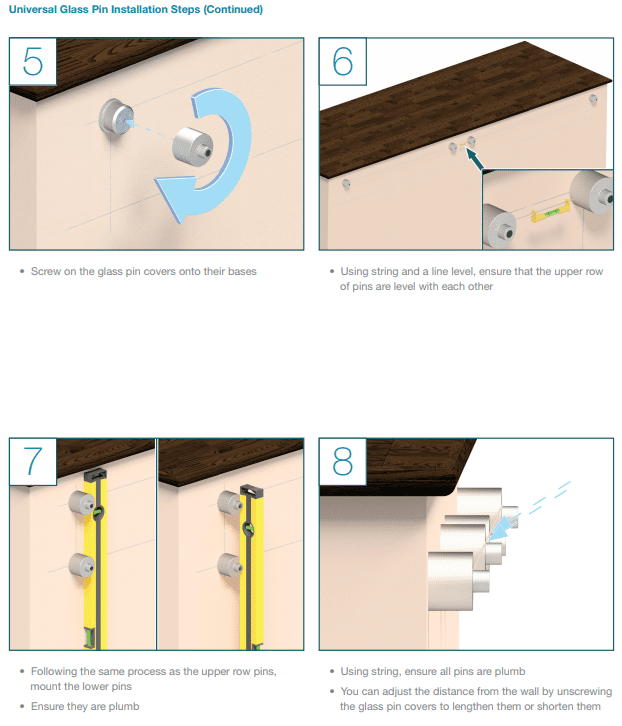 Universal Glass Pin Installation Steps (Continued)

5

• Screw on the glass pin covers onto their bases

6

• Using string and a line level, ensure that the upper row of pins are level with each other

7

• Following the same process as the upper row pins, mount the lower pins
• Ensure they are plumb

8

• Using string, ensure all pins are plumb
• You can adjust the distance from the wall by unscrewing the glass pin covers to lengthen them or shorten them