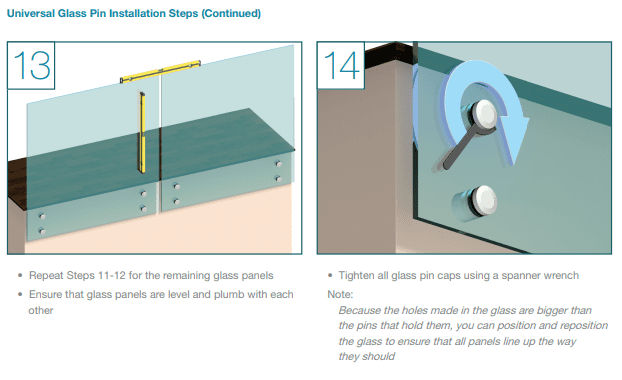 Universal Glass Pin Installation Steps (Continued)

13

• Repeat Steps 11-12 for the remaining glass panels
• Ensure that glass panels are level and plumb with each other

14

• Tighten all glass pin caps using a spanner wrench

Note:

Because the holes made in the glass are bigger than the pins that hold them, you can position and reposition the glass to ensure that all panels line up the way they should