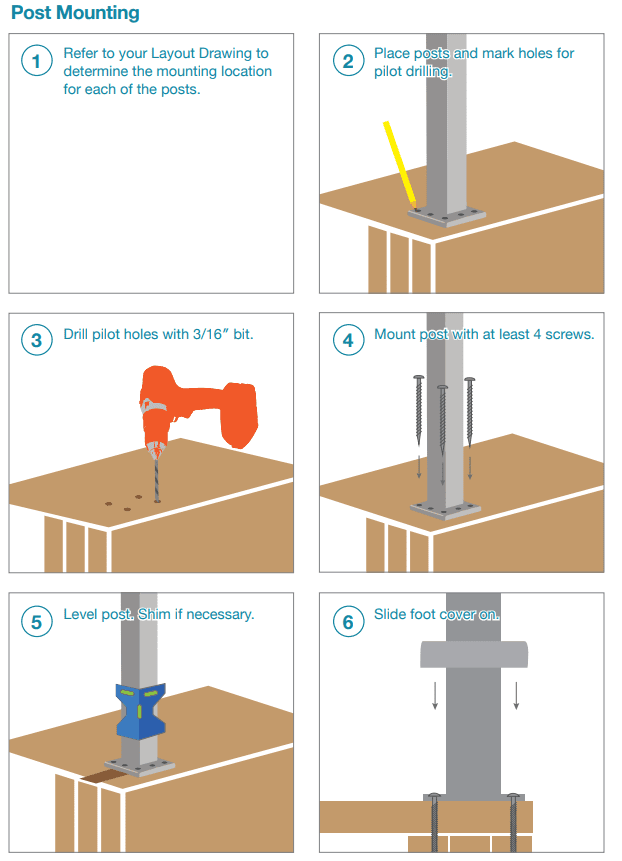 Post Mounting

1 Refer to your Layout Drawing to determine the mounting location for each of the posts.

2 Place posts and mark holes for pilot drilling.

3 Drill pilot holes with 3/16″ bit.

4 Mount post with at least 4 screws.

5 Level post. Shim if necessary.

6 Slide foot cover on.