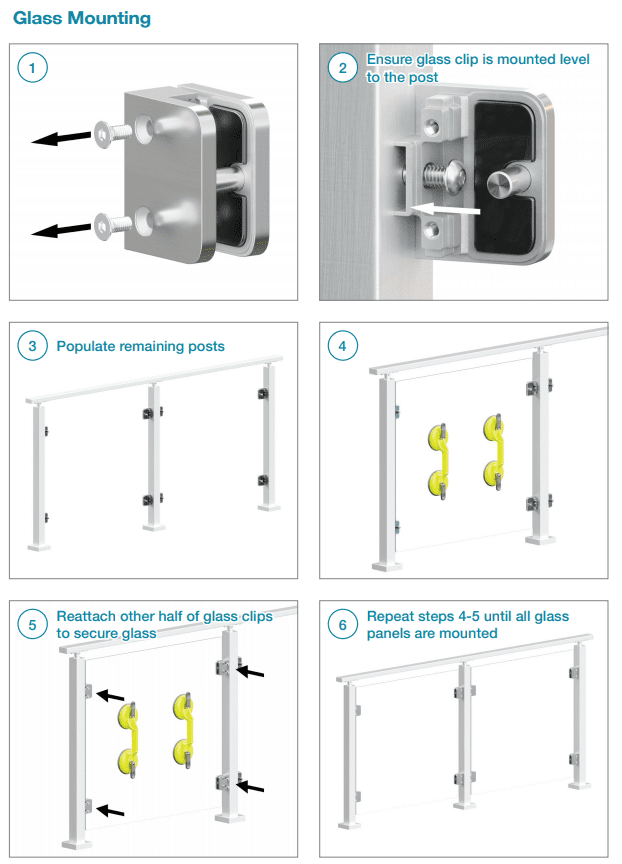 Glass Mounting

1

2 Ensure glass clip is mounted level to the post

3 Populate remaining posts

4

5 Reattach other half of glass clips to secure glass

6 Repeat steps 4-5 until all glass panels are mounted