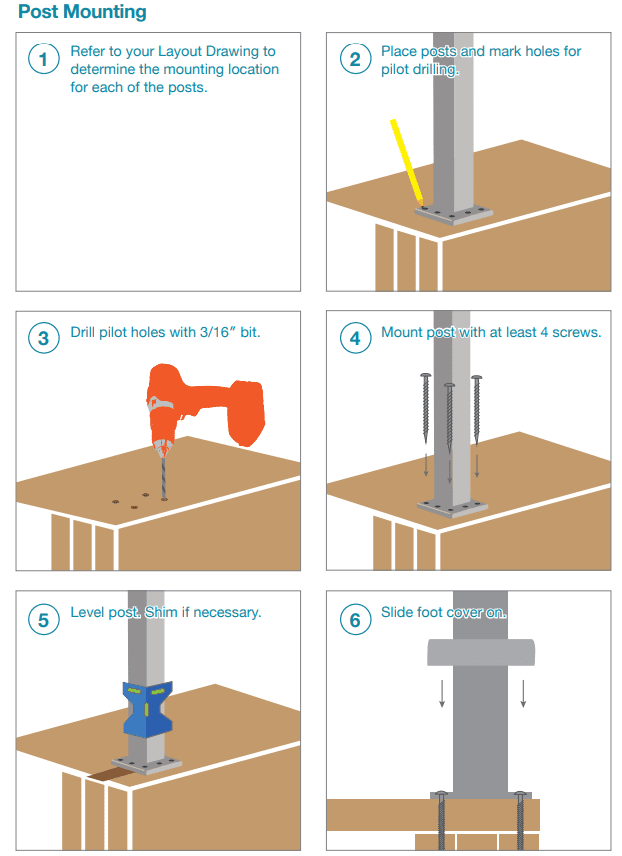 Post Mounting

1 Refer to your Layout Drawing to determine the mounting location for each of the posts.

2 Place posts and mark holes for pilot drilling.

3 Drill pilot holes with 3/16″ bit.

4 Mount post with at least 4 screws.

5 Level post. Shim if necessary.

6 Slide foot cover on.