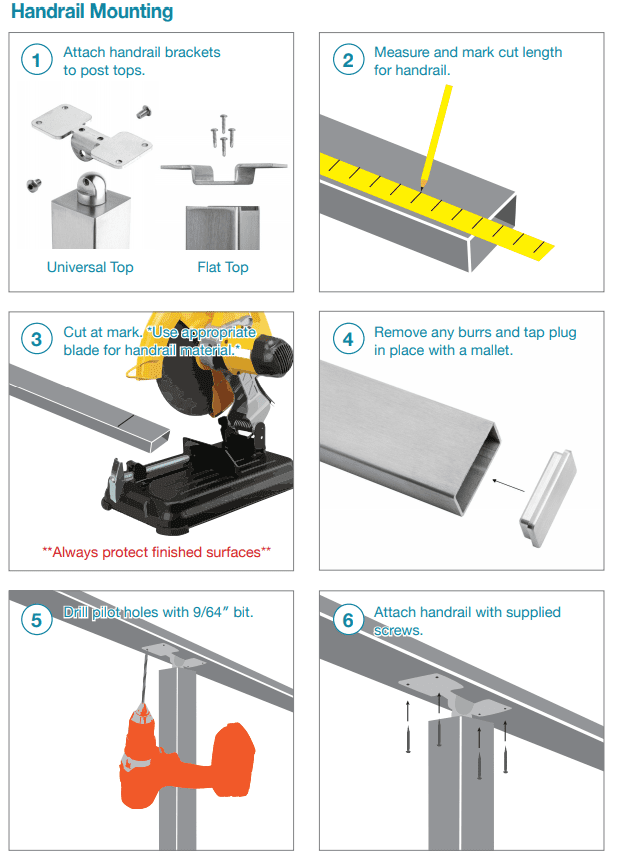 Handrail Mounting

1 Attach handrail brackets to post tops.

Universal Top

Flat Top

2 Measure and mark cut length for handrail.

3 Cut at mark. *Use appropriate blade for handrail material.*

**Always protect finished surfaces**

4 Remove any burrs and tap plug in place with a mallet.

5 Drill pilot holes with 9/64" bit.

6 Attach handrail with supplied screws.