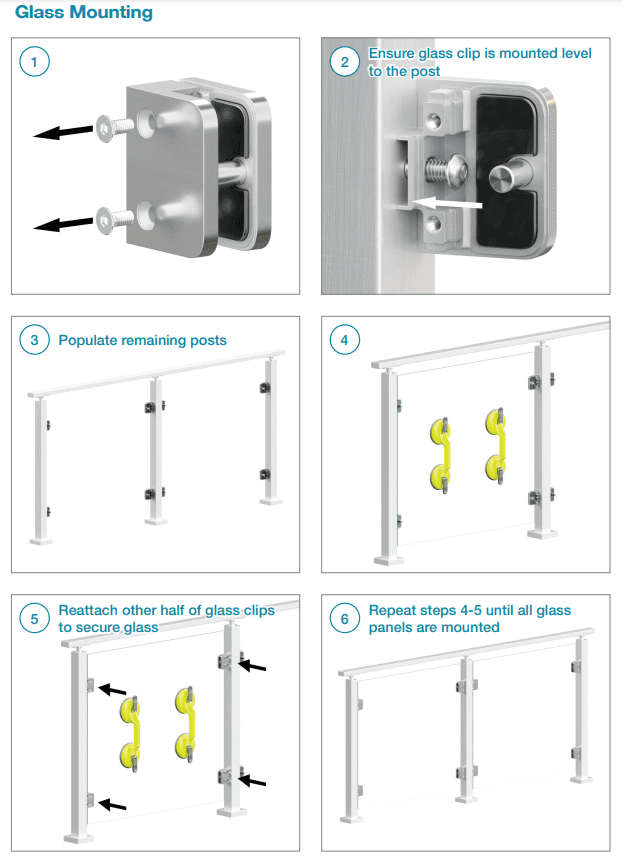 Glass Mounting

1

2 Ensure glass clip is mounted level to the post

3 Populate remaining posts

4

5 Reattach other half of glass clips to secure glass

6 Repeat steps 4-5 until all glass panels are mounted